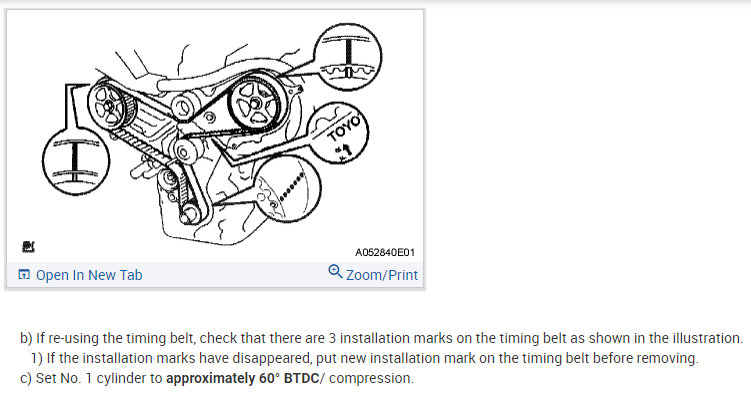 TOYO

A052840E01

Open In New Tab

Zoom/Print

b) If re-using the timing belt, check that there are 3 installation marks on the timing belt as shown in the illustration.

1) If the installation marks have disappeared, put new installation mark on the timing belt before removing.

c) Set No. 1 cylinder to **approximately 60° BTDC**/ compression.