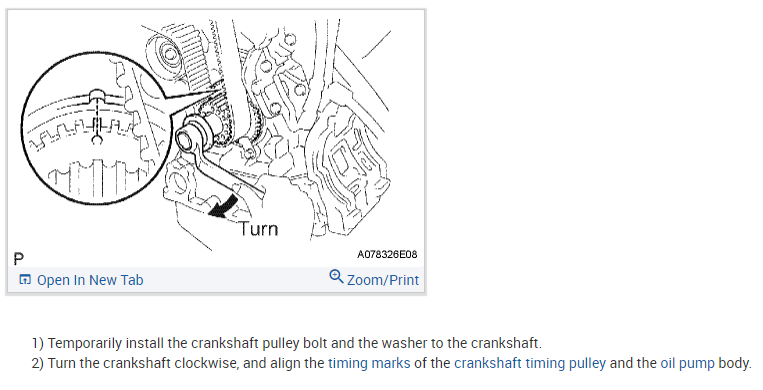 Turn

P

A078326E08

Open In New Tab

Zoom/Print

1) Temporarily install the crankshaft pulley bolt and the washer to the crankshaft.
2) Turn the crankshaft clockwise, and align the timing marks of the crankshaft timing pulley and the oil pump body.