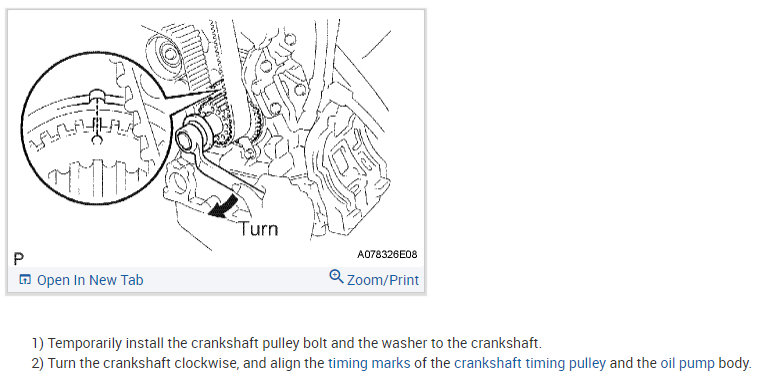 Turn

P

A078326E08

Open In New Tab

Zoom/Print

1) Temporarily install the crankshaft pulley bolt and the washer to the crankshaft.

2) Turn the crankshaft clockwise, and align the timing marks of the crankshaft timing pulley and the oil pump body.