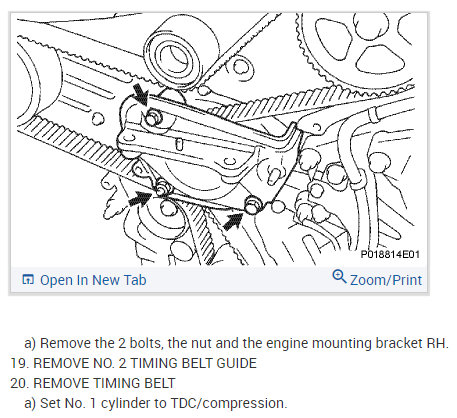 P018814E01

Open In New Tab

Zoom/Print

a) Remove the 2 bolts, the nut and the engine mounting bracket RH.

19. REMOVE NO. 2 TIMING BELT GUIDE

20. REMOVE TIMING BELT

a) Set No. 1 cylinder to TDC/compression.