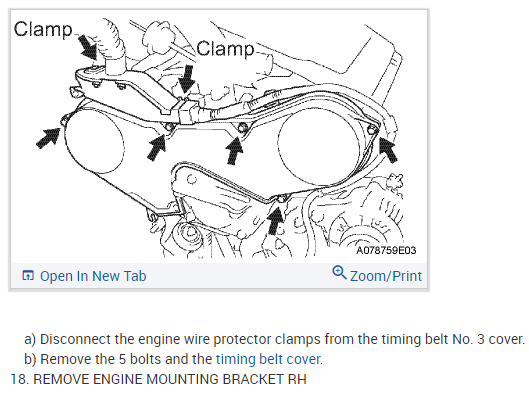 Clamp
Clamp
A078759E03
Open In New Tab
Zoom/Print

a) Disconnect the engine wire protector clamps from the timing belt No. 3 cover.
b) Remove the 5 bolts and the timing belt cover.
18. REMOVE ENGINE MOUNTING BRACKET RH