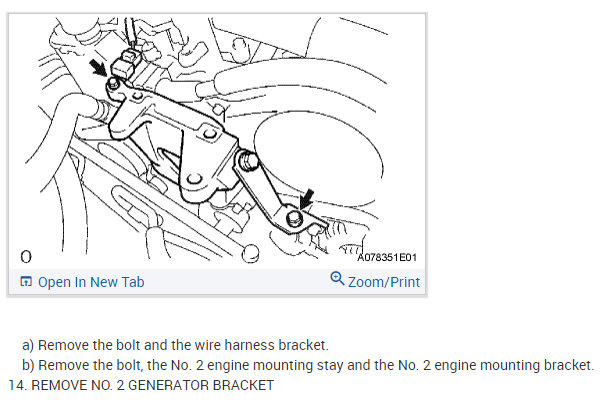 O
A078351E01
Open In New Tab
Zoom/Print

a) Remove the bolt and the wire harness bracket.

b) Remove the bolt, the No. 2 engine mounting stay and the No. 2 engine mounting bracket.

14. REMOVE NO. 2 GENERATOR BRACKET