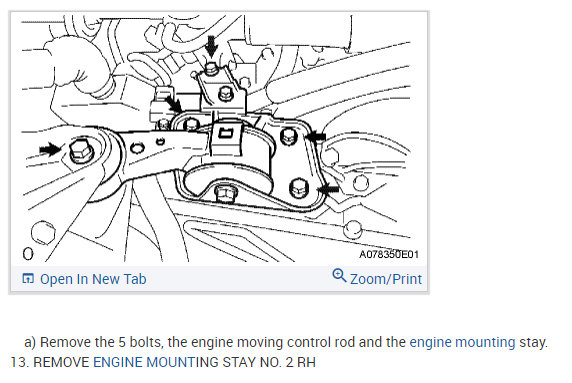 O

A078350E01

Open In New Tab

Zoom/Print

a) Remove the 5 bolts, the engine moving control rod and the engine mounting stay.

13. REMOVE ENGINE MOUNTING STAY NO. 2 RH