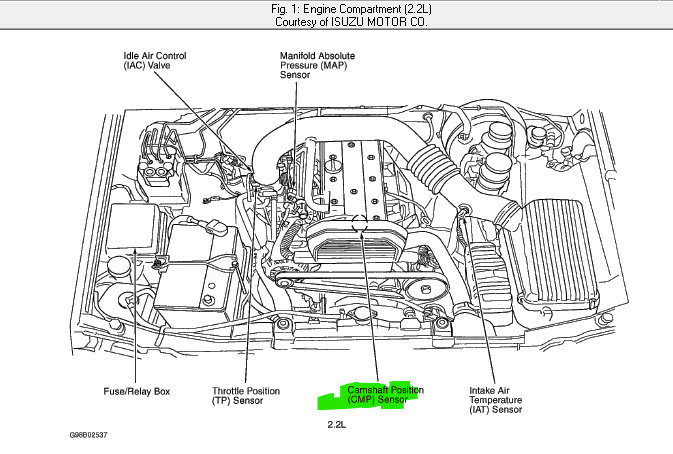 Fig. 1: Engine Compartment (2.2L)
Courtesy of ISUZU MOTOR CO.

Idle Air Control (IAC) Valve

Manifold Absolute Pressure (MAP) Sensor

Fuse/Relay Box

Throttle Position (TP) Sensor

Camshaft Position (CMP) Sensor

Intake Air Temperature (IAT) Sensor

2.2L

G98B02537