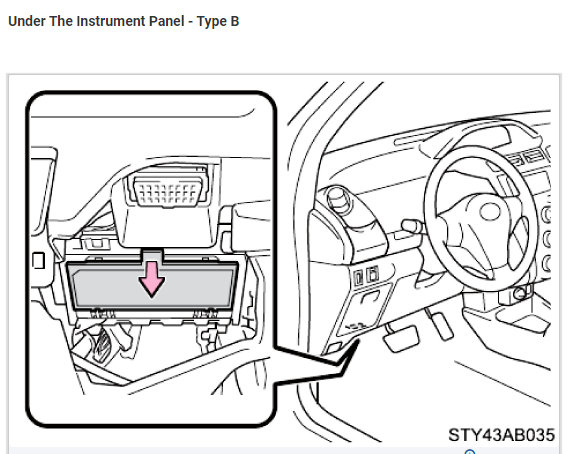 Under The Instrument Panel - Type B

STY43AB035