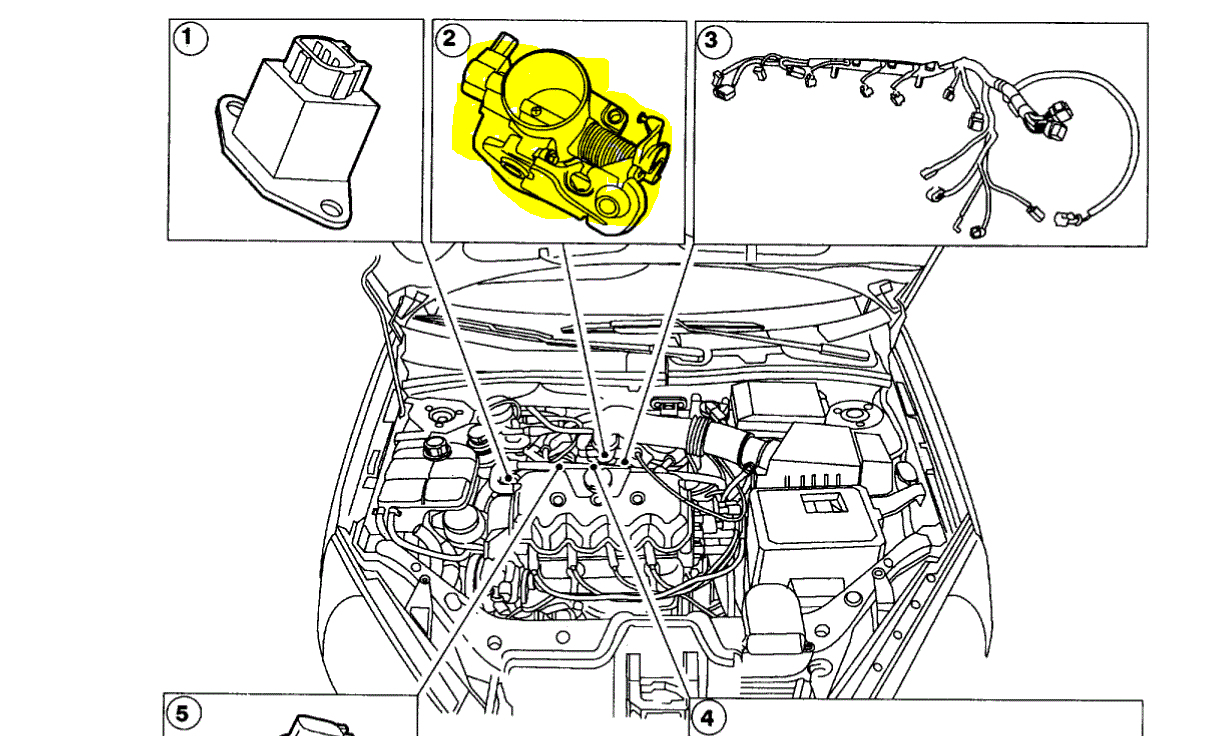 1
2
3
5
4