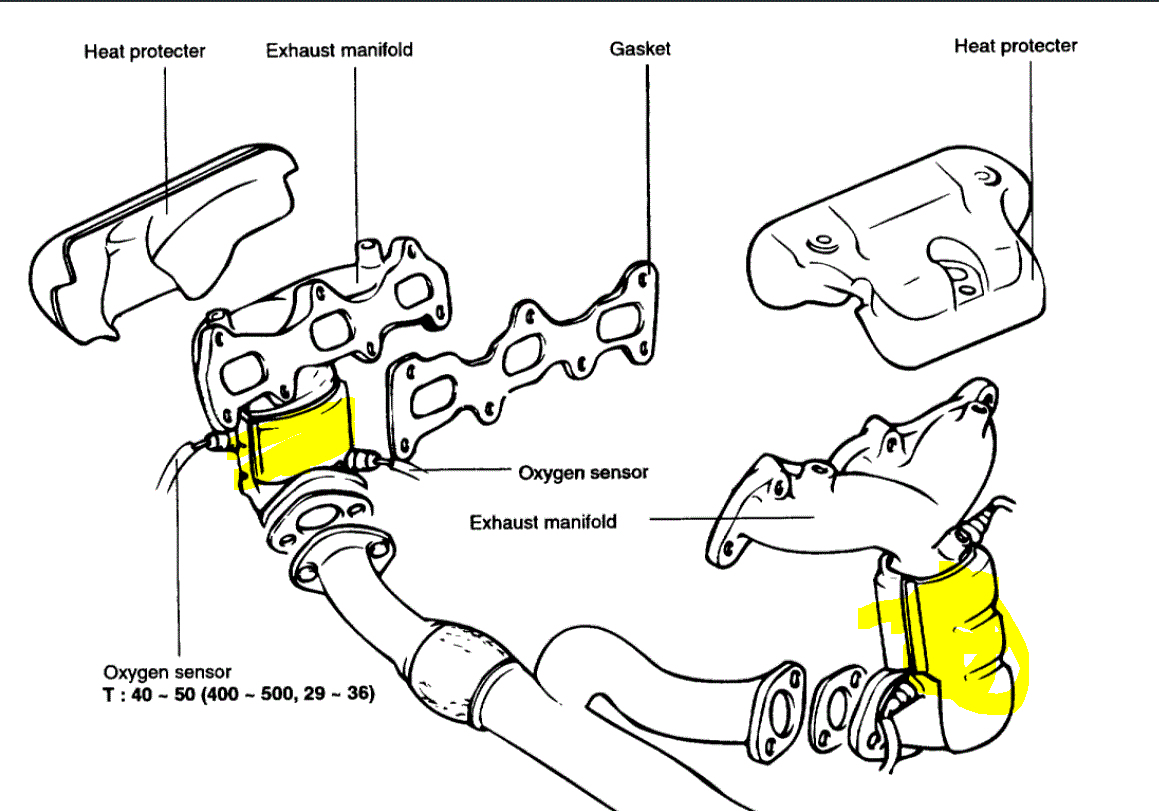 Heat protecter
Exhaust manifold
Gasket
Heat protecter
Oxygen sensor
Exhaust manifold
Oxygen sensor
T : 40 ~ 50 (400 ~ 500, 29 ~ 36)