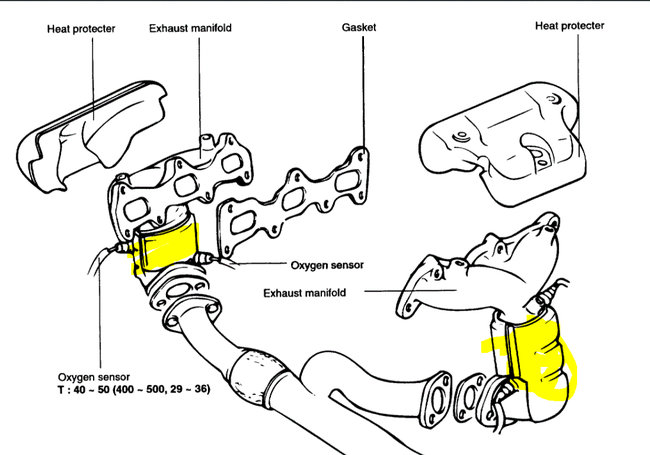 Heat protecter
Exhaust manifold
Gasket
Heat protecter
Oxygen sensor
Exhaust manifold
Oxygen sensor
T : 40 ~ 50 (400 ~ 500, 29 ~ 36)