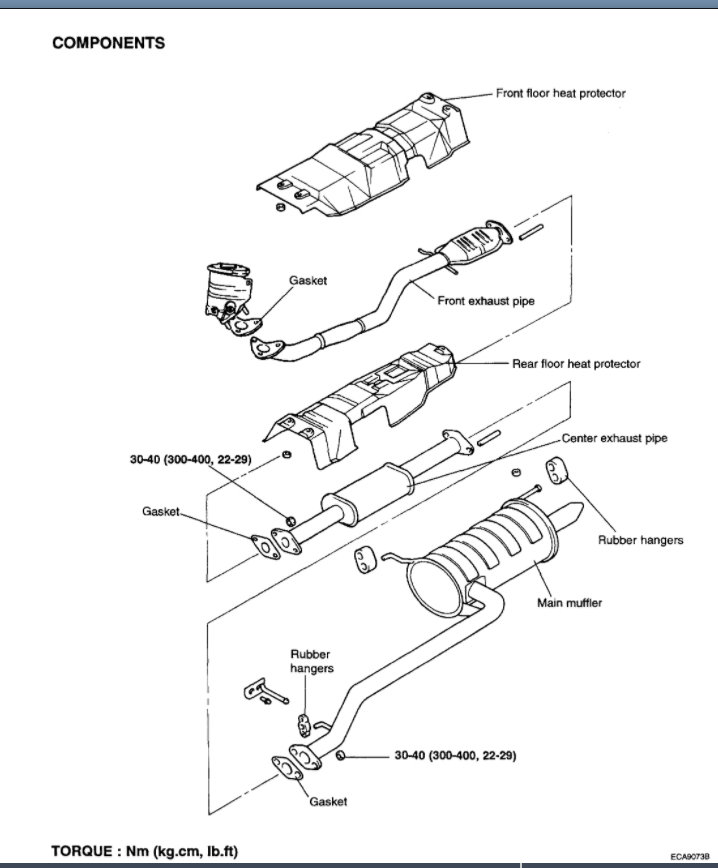 COMPONENTS

Front floor heat protector

Gasket

Front exhaust pipe

Rear floor heat protector

Center exhaust pipe

30-40 (300-400, 22-29)

Gasket

Rubber hangers

Main muffler

Rubber hangers

30-40 (300-400, 22-29)

Gasket

TORQUE : Nm (kg.cm, lb.ft)

ECA9073B