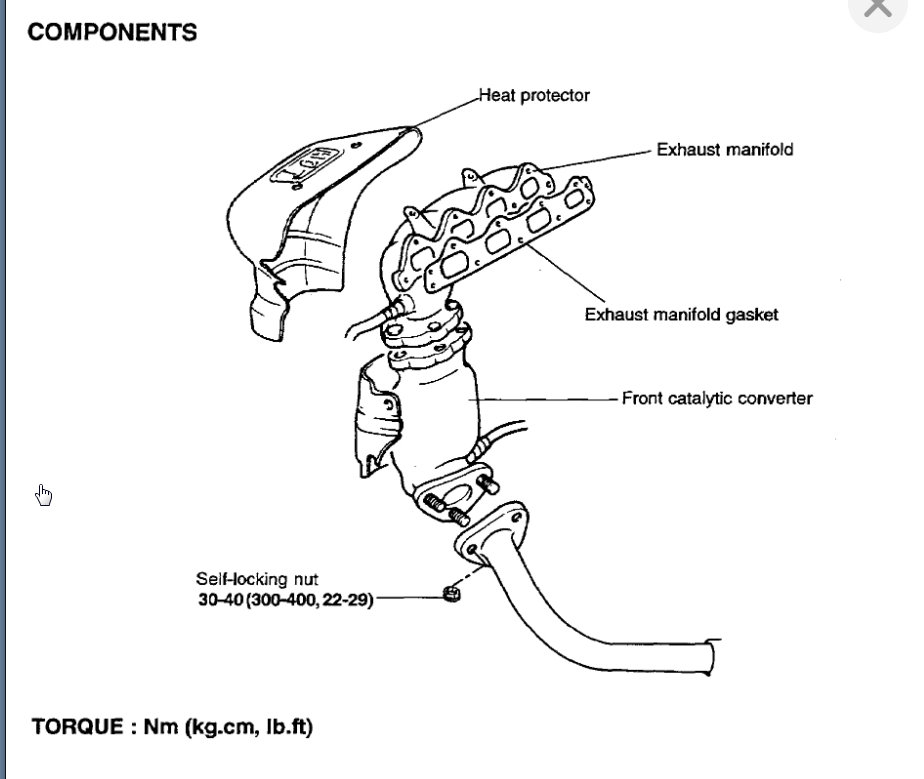 COMPONENTS

Heat protector

Exhaust manifold

Exhaust manifold gasket

Front catalytic converter

Self-locking nut
30-40 (300-400, 22-29)

TORQUE : Nm (kg.cm, lb.ft)