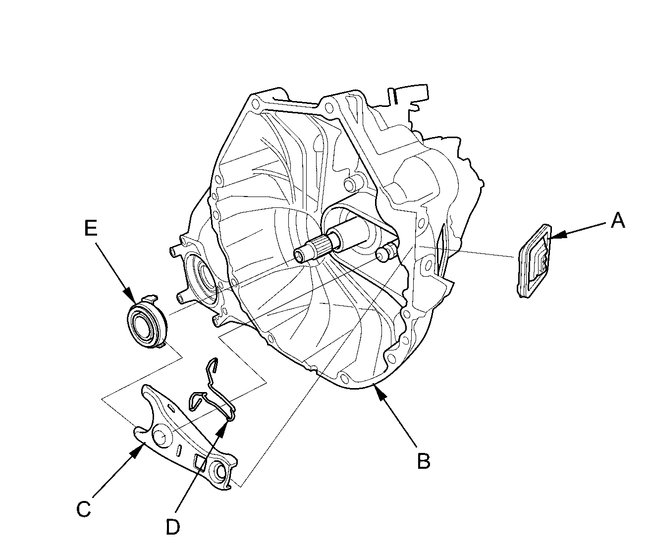 E
A
B
C
D