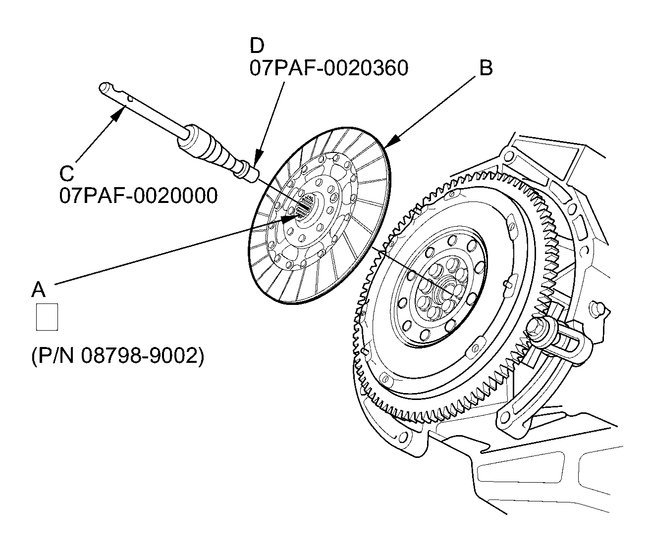 D
07PAF-0020360

B

C
07PAF-0020000

A

(P/N 08798-9002)