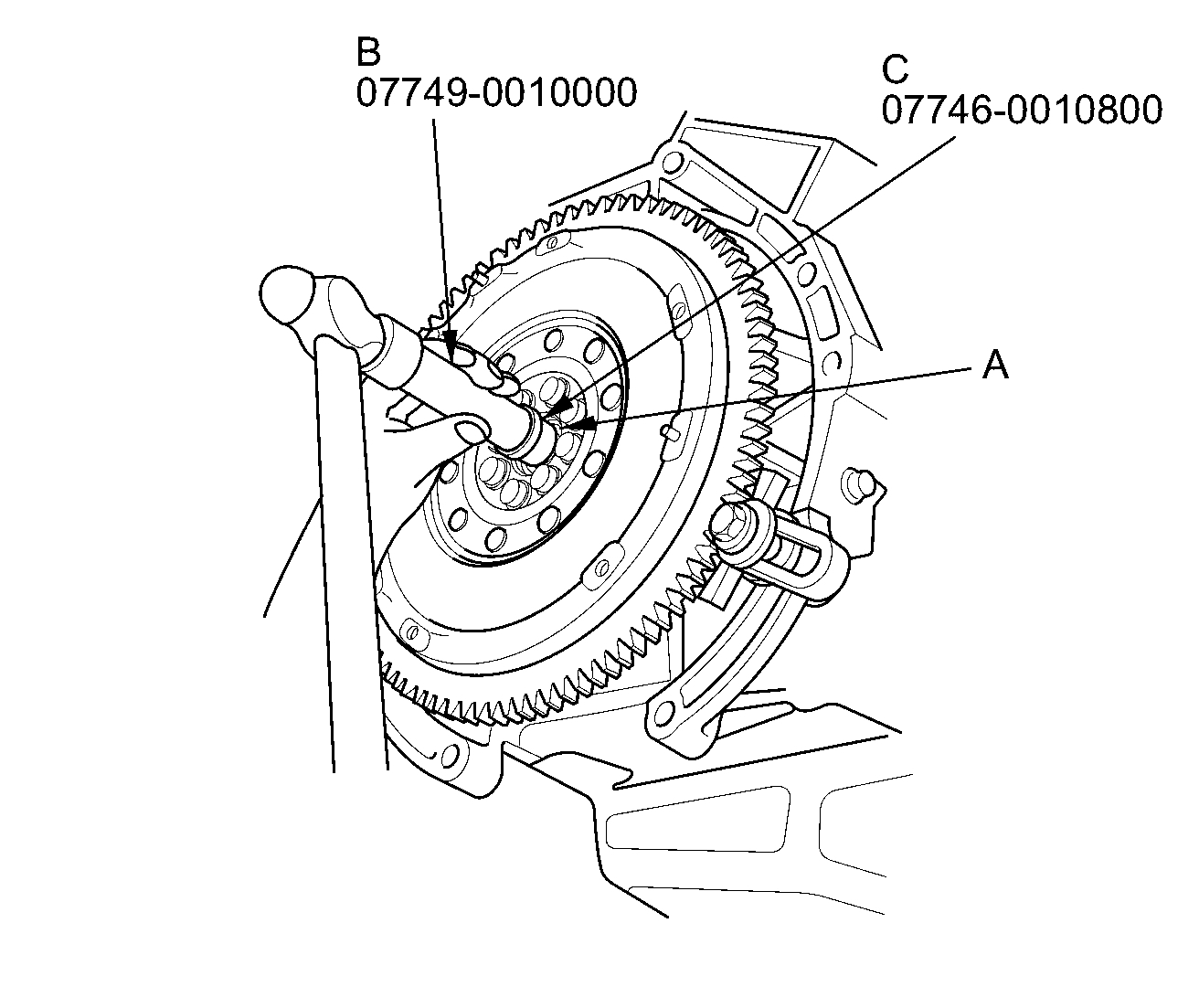 B
07749-0010000

C
07746-0010800

A