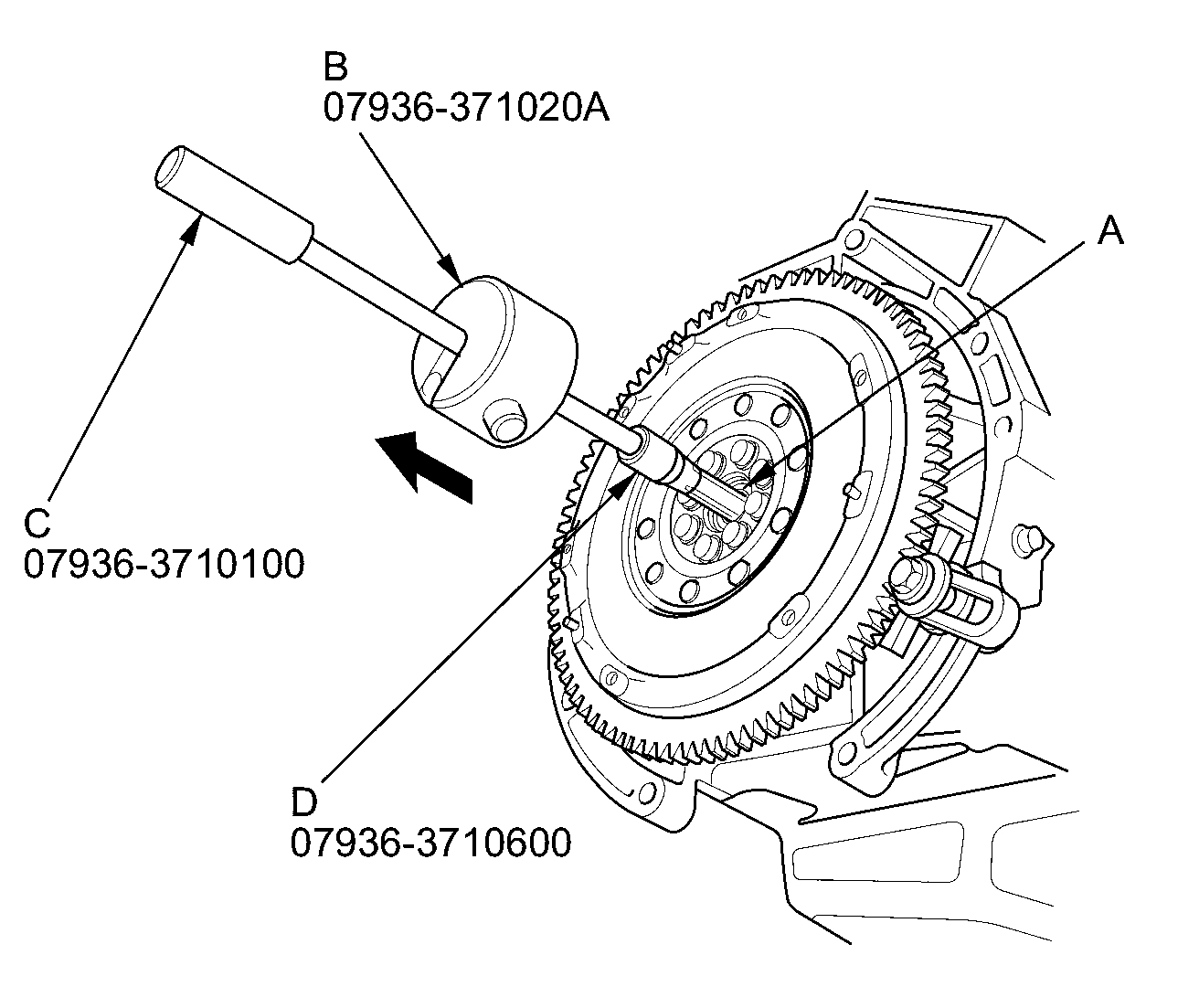 B
07936-371020A

A

C
07936-3710100

D
07936-3710600