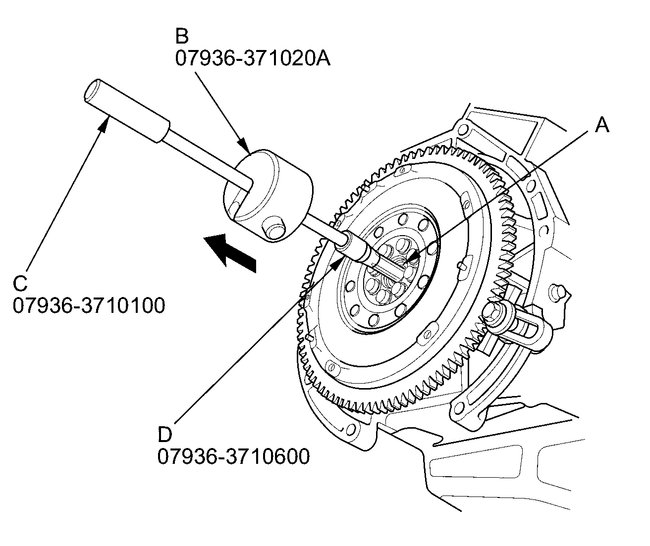 B
07936-371020A

A

C
07936-3710100

D
07936-3710600