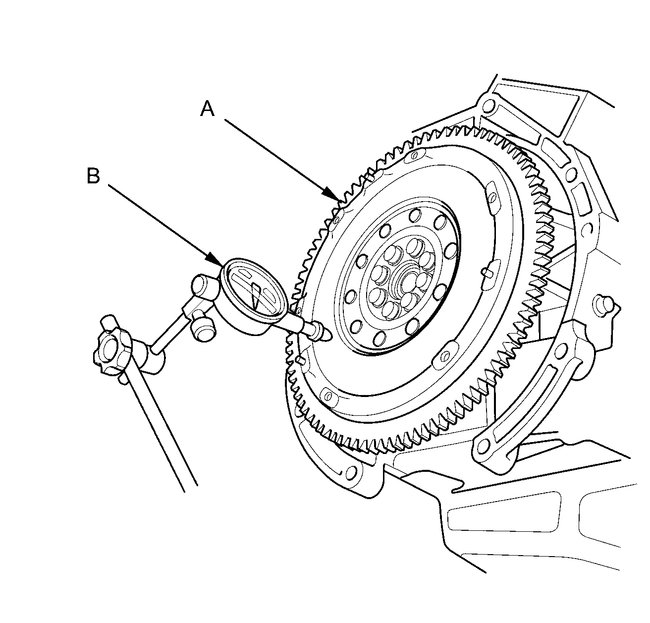 A
B