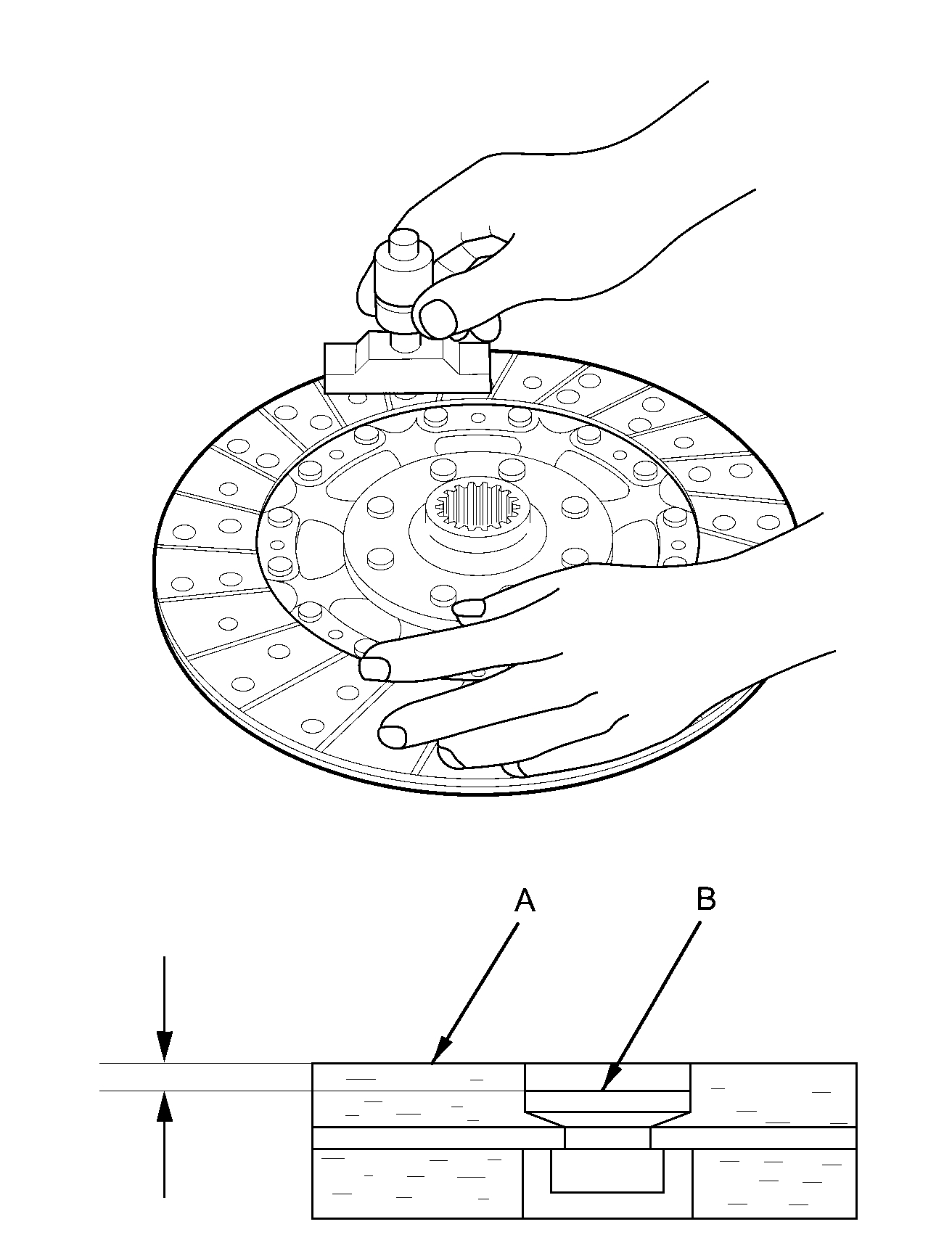 A
B