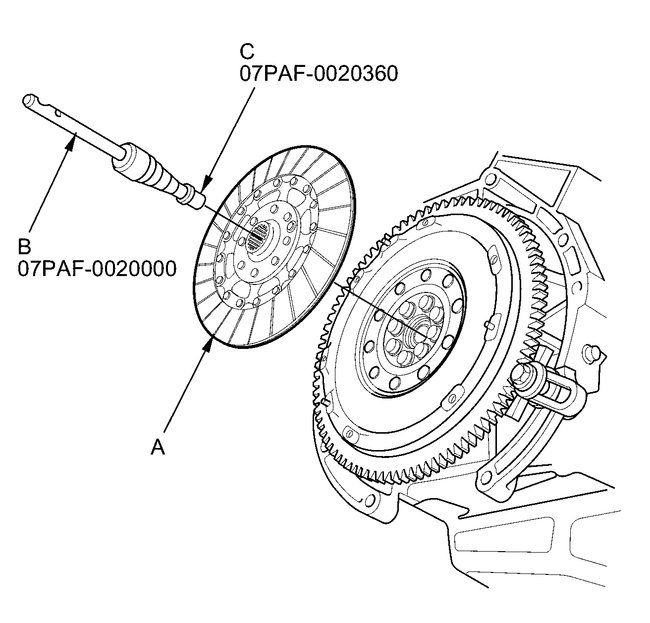 C
07PAF-0020360

B
07PAF-0020000

A