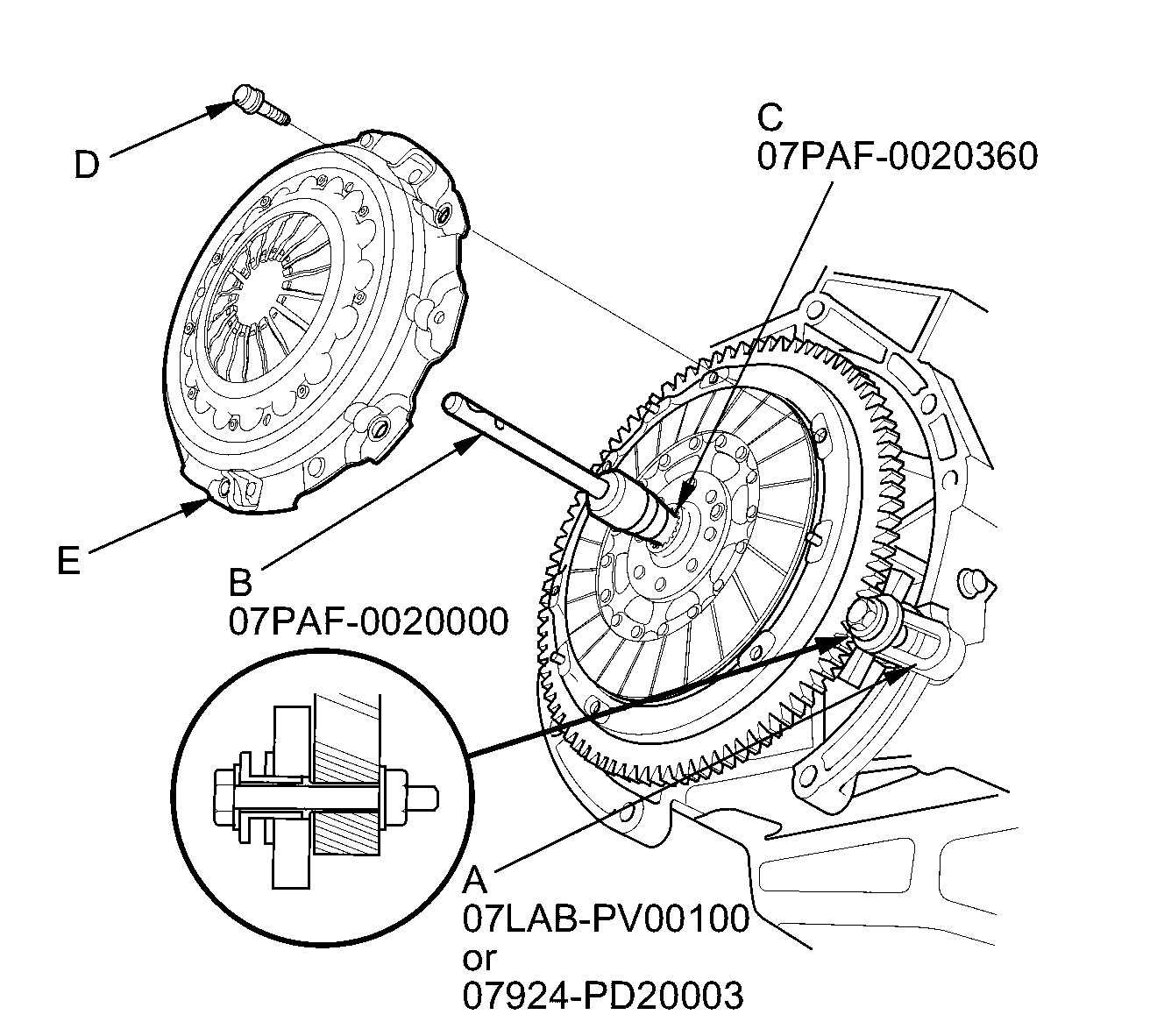 D

C
07PAF-0020360

E

B
07PAF-0020000

A
07LAB-PV00100
or
07924-PD20003