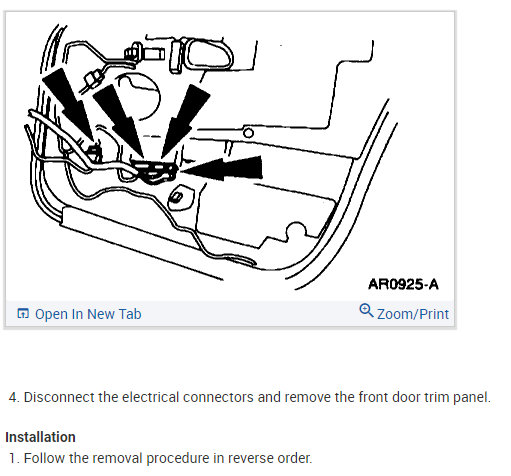 AR0925-A

Open In New Tab

Zoom/Print

4. Disconnect the electrical connectors and remove the front door trim panel.

Installation

1. Follow the removal procedure in reverse order.