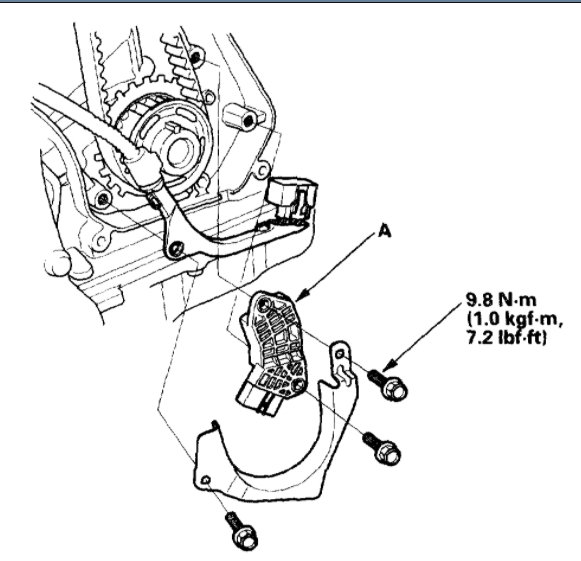 A

9.8 N·m
(1.0 kgf·m,
7.2 lbf·ft)