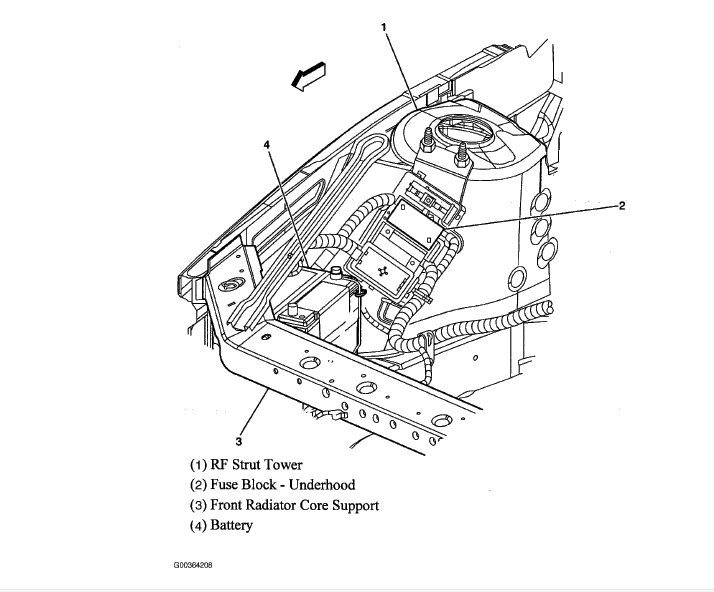 1

4

2

3

(1) RF Strut Tower
(2) Fuse Block - Underhood
(3) Front Radiator Core Support
(4) Battery

G00364208