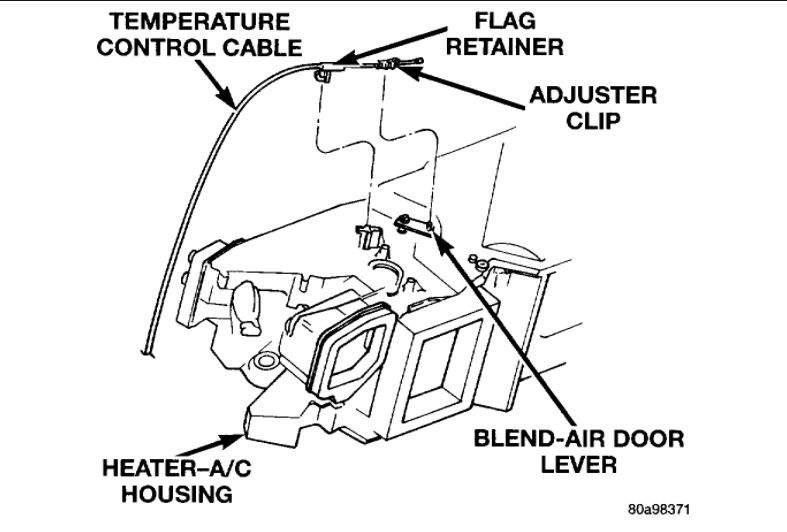 TEMPERATURE CONTROL CABLE

FLAG RETAINER

ADJUSTER CLIP

BLEND-AIR DOOR LEVER

HEATER–A/C HOUSING

80a98371