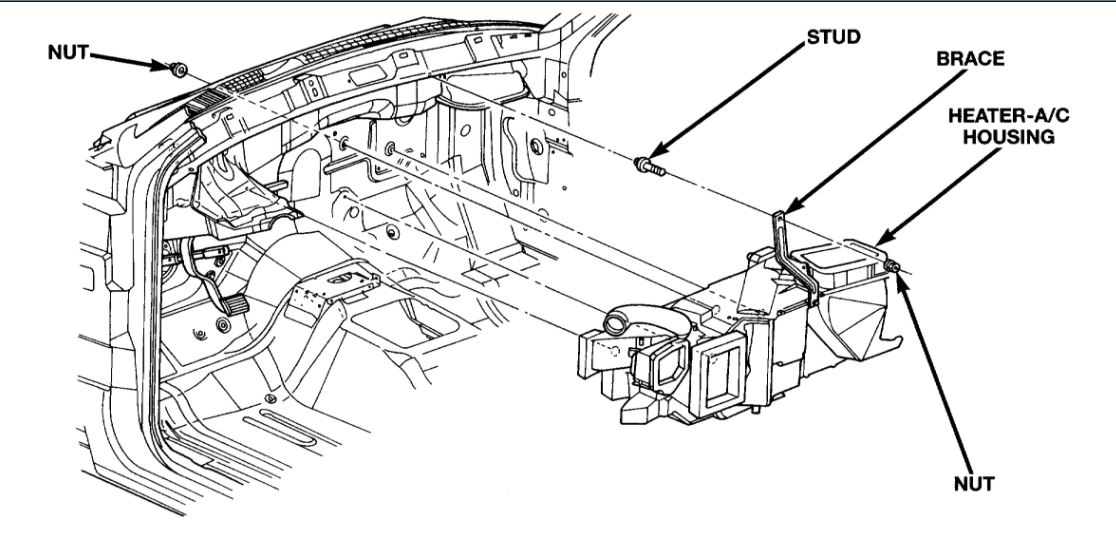 NUT

STUD

BRACE

HEATER-A/C HOUSING

NUT