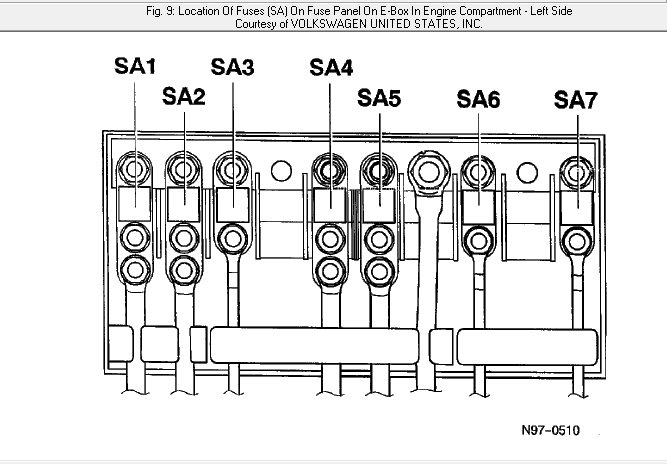 Fig. 9: Location Of Fuses (SA) On Fuse Panel On E-Box In Engine Compartment - Left Side
Courtesy of VOLKSWAGEN UNITED STATES, INC.

SA1
SA2
SA3
SA4
SA5
SA6
SA7

N97-0510