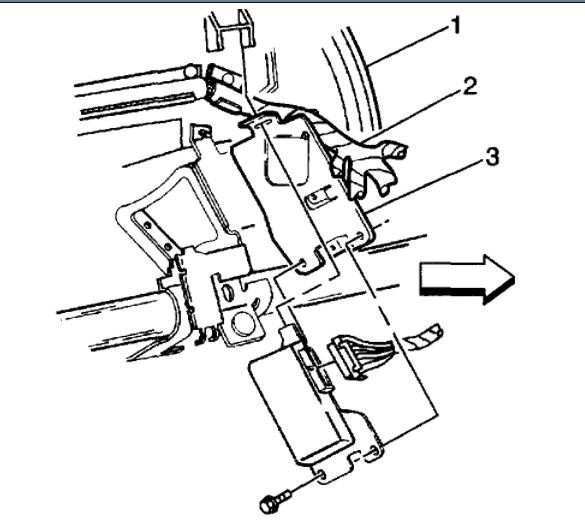 1
2
3