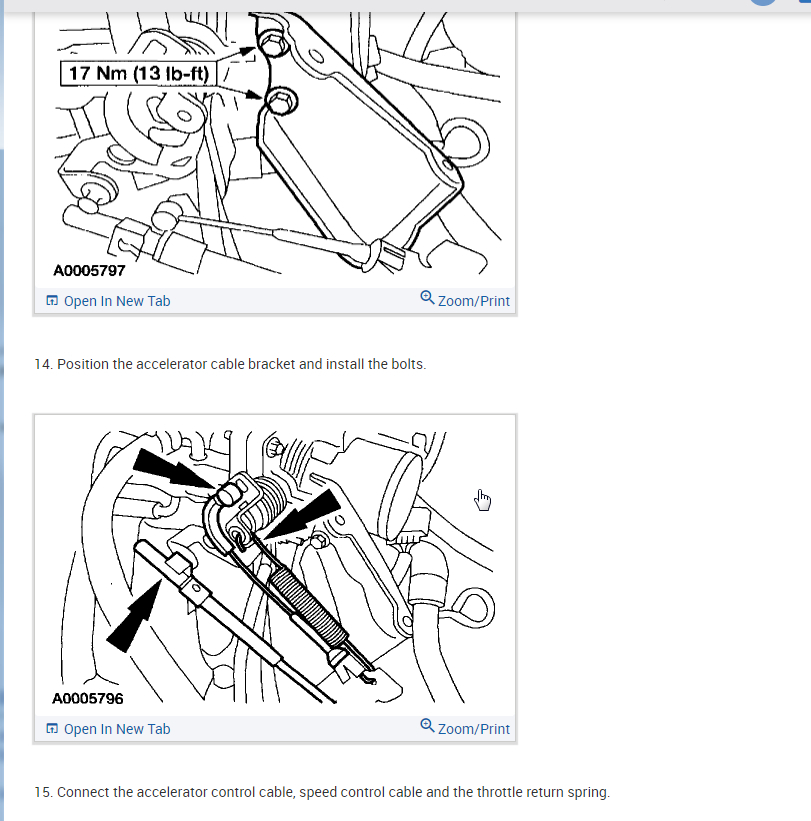 17 Nm (13 lb-ft)

A0005797

Open In New Tab

Zoom/Print

14. Position the accelerator cable bracket and install the bolts.

A0005796

Open In New Tab

Zoom/Print

15. Connect the accelerator control cable, speed control cable and the throttle return spring.