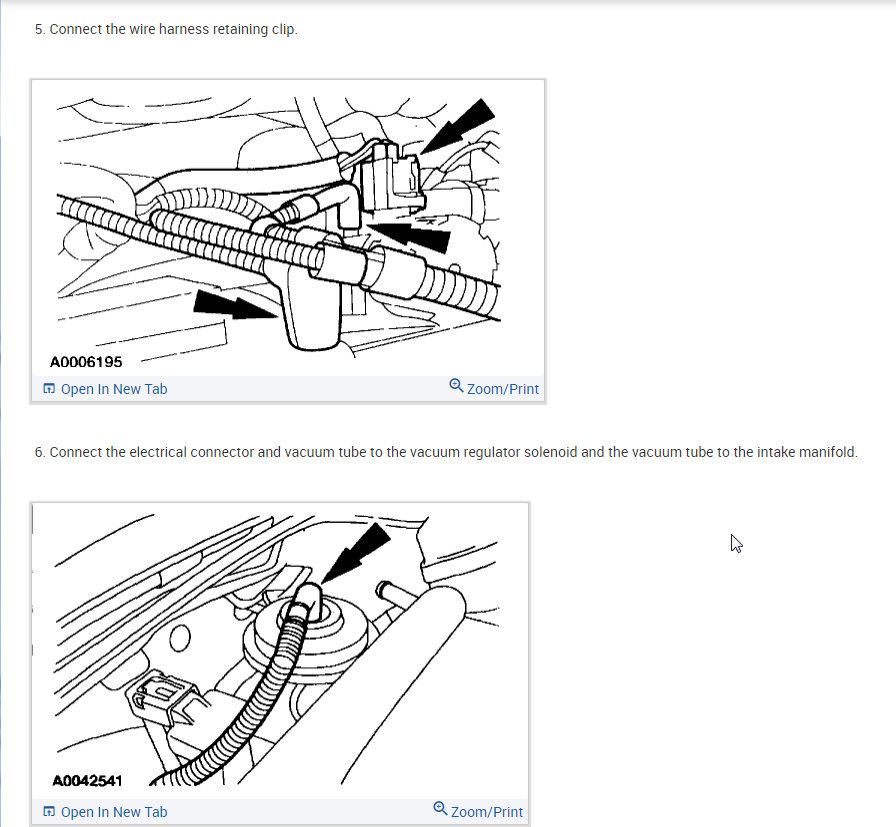 5. Connect the wire harness retaining clip.

A0006195

Open In New Tab

Zoom/Print

6. Connect the electrical connector and vacuum tube to the vacuum regulator solenoid and the vacuum tube to the intake manifold.

A0042541

Open In New Tab

Zoom/Print