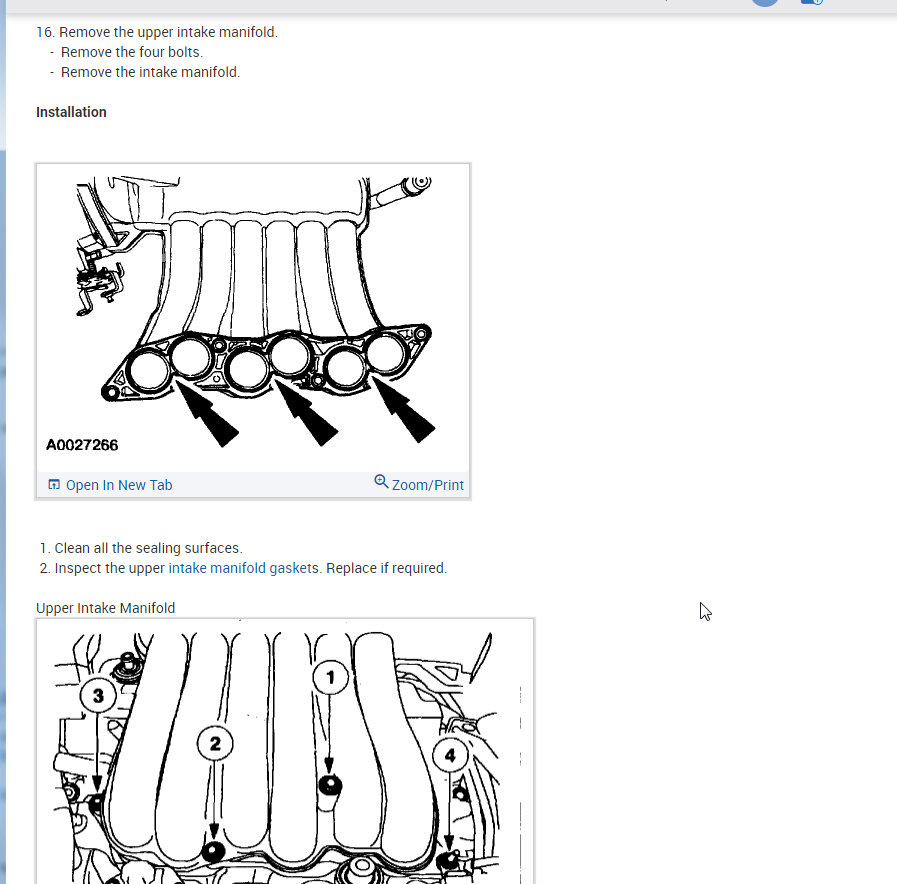 16. Remove the upper intake manifold.
- Remove the four bolts.
- Remove the intake manifold.

Installation

A0027266

Open In New Tab Zoom/Print

1. Clean all the sealing surfaces.
2. Inspect the upper intake manifold gaskets. Replace if required.

Upper Intake Manifold

3
2
1
4