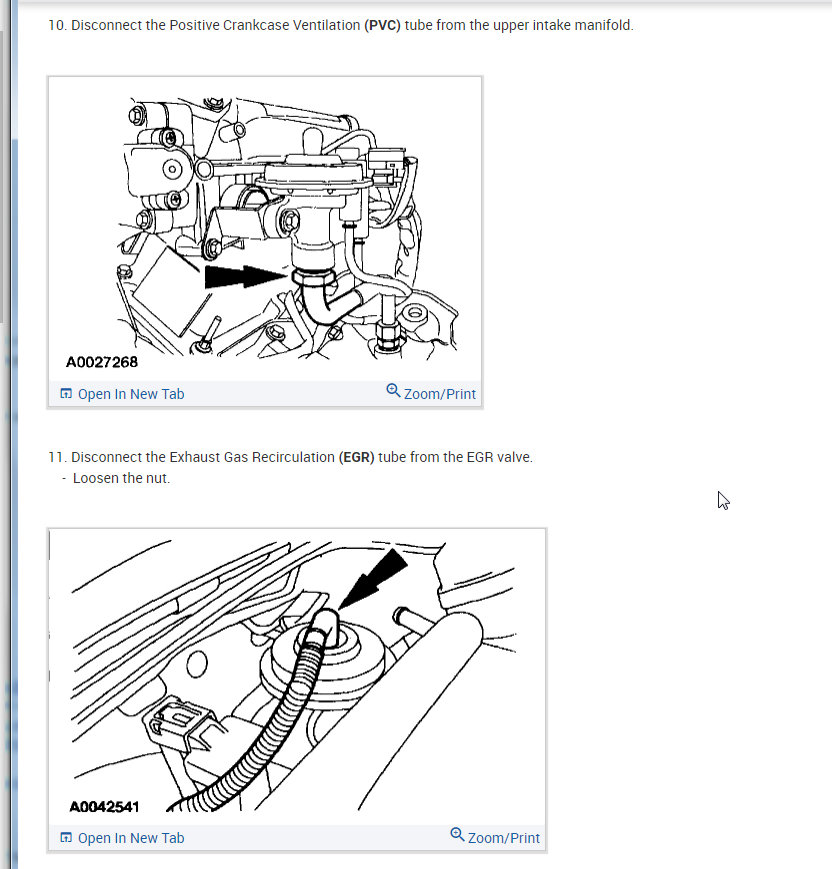 10. Disconnect the Positive Crankcase Ventilation (PVC) tube from the upper intake manifold.

A0027268

Open In New Tab

Zoom/Print

11. Disconnect the Exhaust Gas Recirculation (EGR) tube from the EGR valve.
- Loosen the nut.

A0042541

Open In New Tab

Zoom/Print