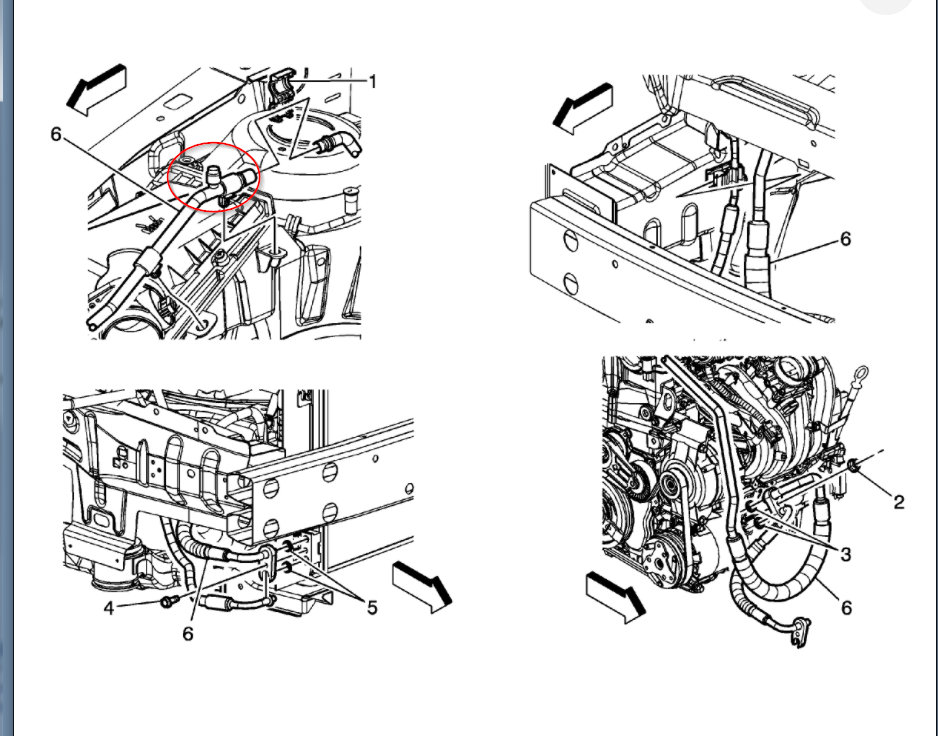 1
6
6
4
6
5
2
3
6