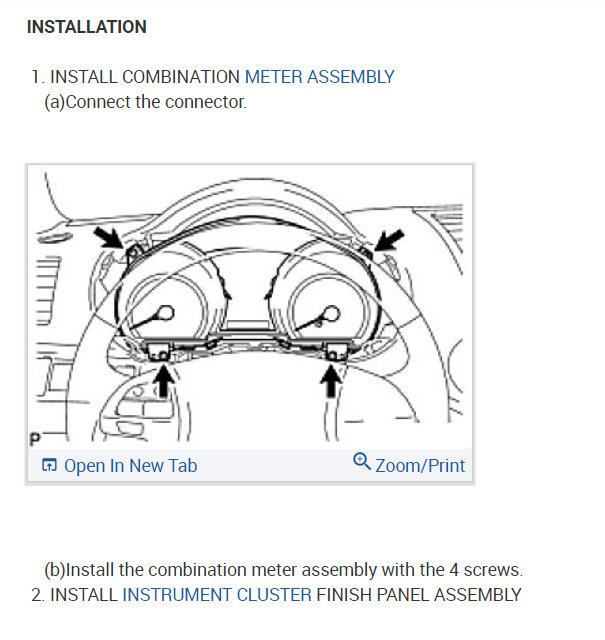 INSTALLATION

1. INSTALL COMBINATION METER ASSEMBLY
(a)Connect the connector.

P

Open In New Tab

Zoom/Print

(b)Install the combination meter assembly with the 4 screws.
2. INSTALL INSTRUMENT CLUSTER FINISH PANEL ASSEMBLY