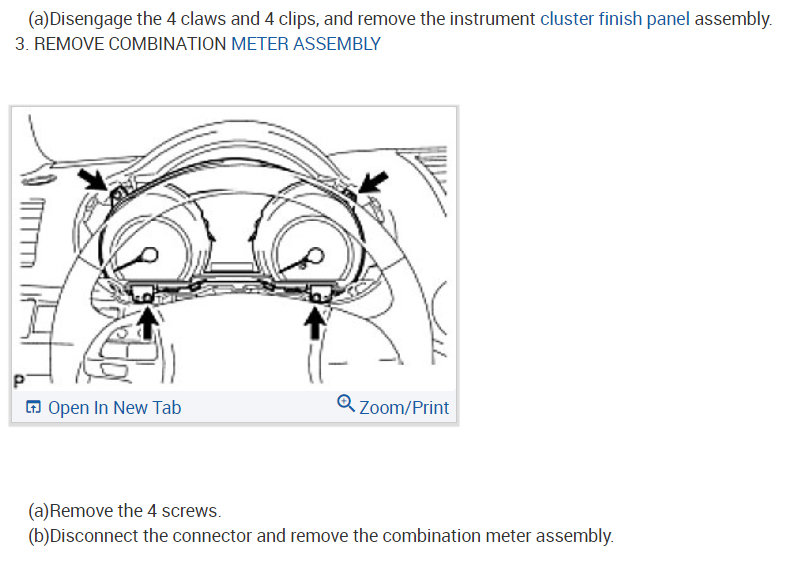 (a)Disengage the 4 claws and 4 clips, and remove the instrument cluster finish panel assembly.
3. REMOVE COMBINATION METER ASSEMBLY

P

Open In New Tab
Zoom/Print

(a)Remove the 4 screws.
(b)Disconnect the connector and remove the combination meter assembly.