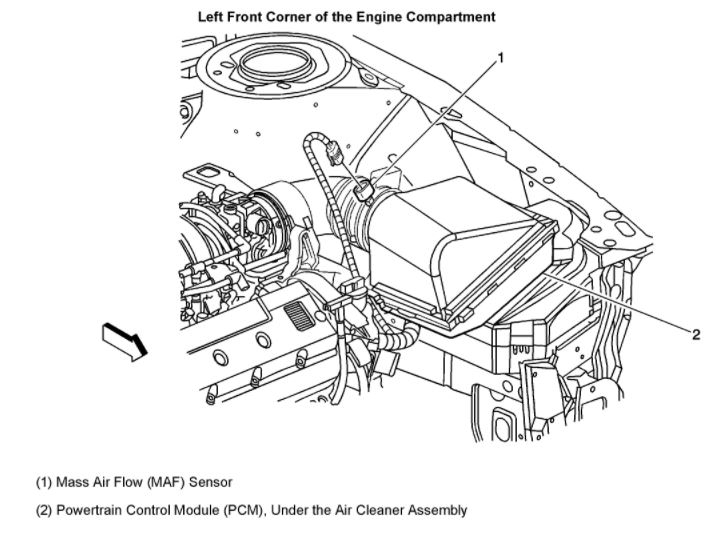 Left Front Corner of the Engine Compartment

1

2

(1) Mass Air Flow (MAF) Sensor

(2) Powertrain Control Module (PCM), Under the Air Cleaner Assembly