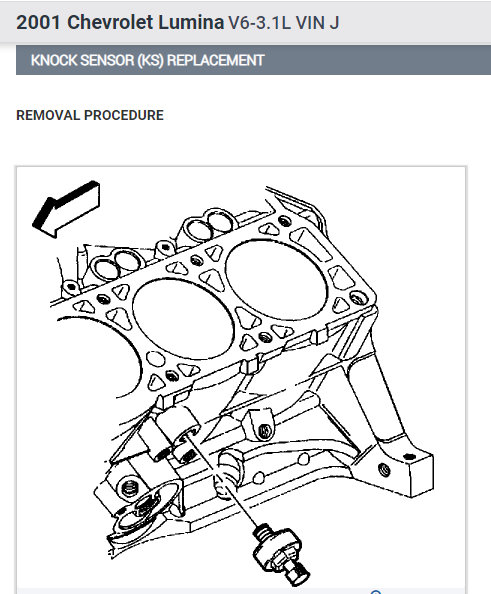 2001 Chevrolet Lumina V6-3.1L VIN J

KNOCK SENSOR (KS) REPLACEMENT

REMOVAL PROCEDURE