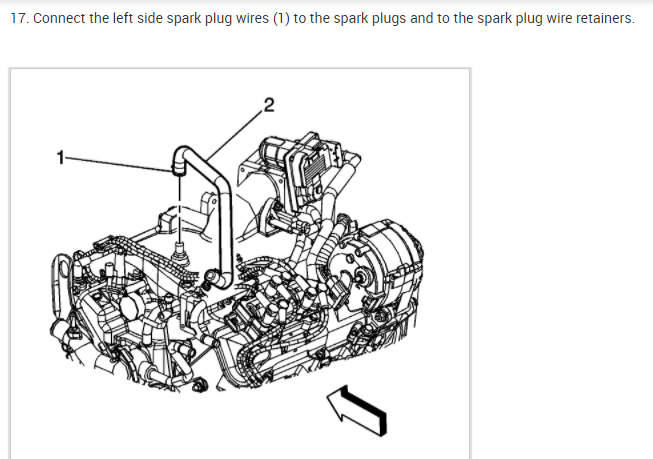 17. Connect the left side spark plug wires (1) to the spark plugs and to the spark plug wire retainers.

2

1