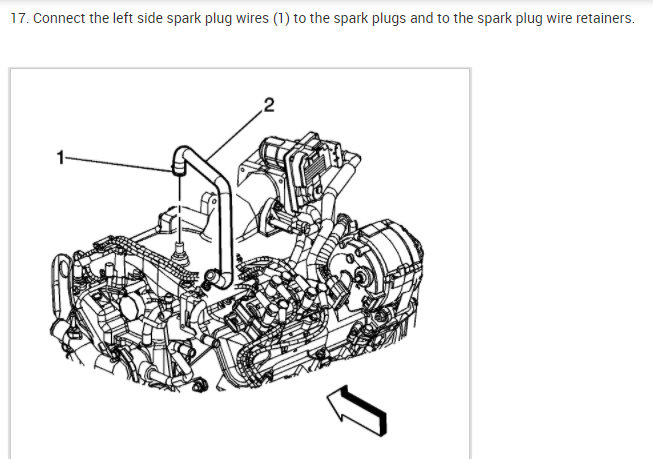 17. Connect the left side spark plug wires (1) to the spark plugs and to the spark plug wire retainers.

2

1