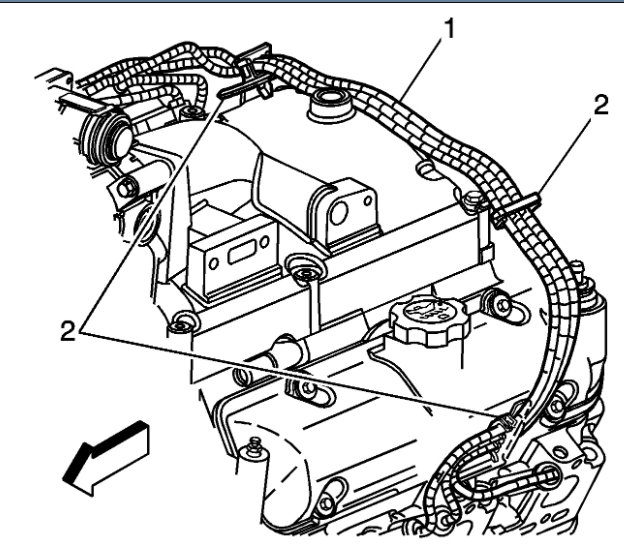 1

2

2