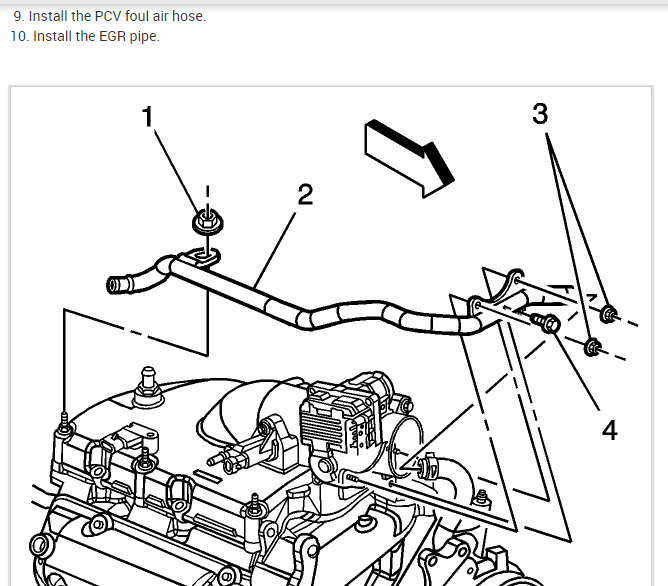 9. Install the PCV foul air hose.
10. Install the EGR pipe.

1
2
3
4