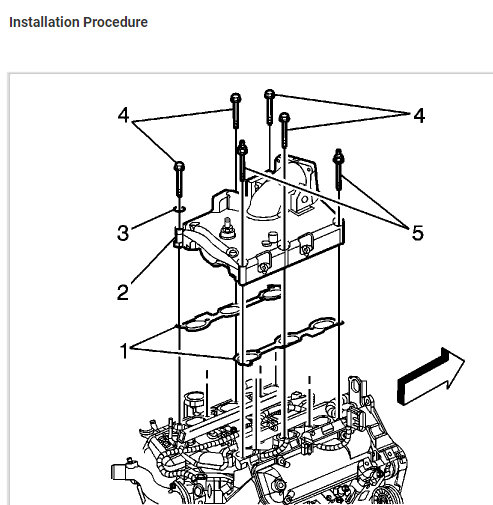 Installation Procedure

4
4
3
5
2
1