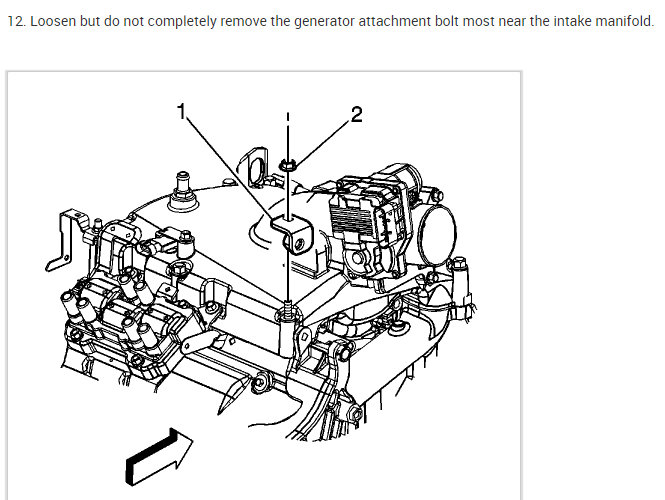 12. Loosen but do not completely remove the generator attachment bolt most near the intake manifold.

1

2