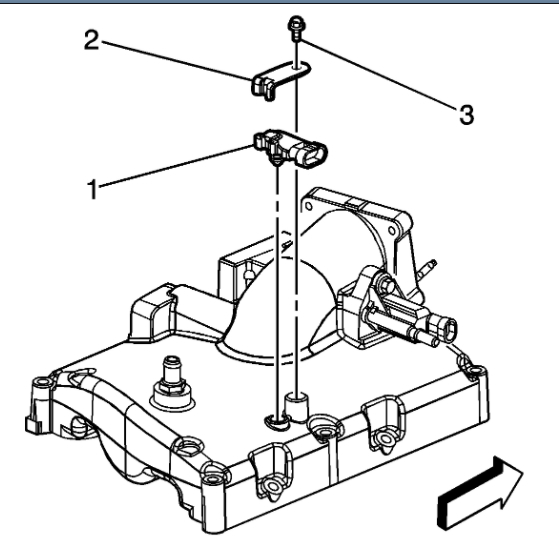 2
3
1