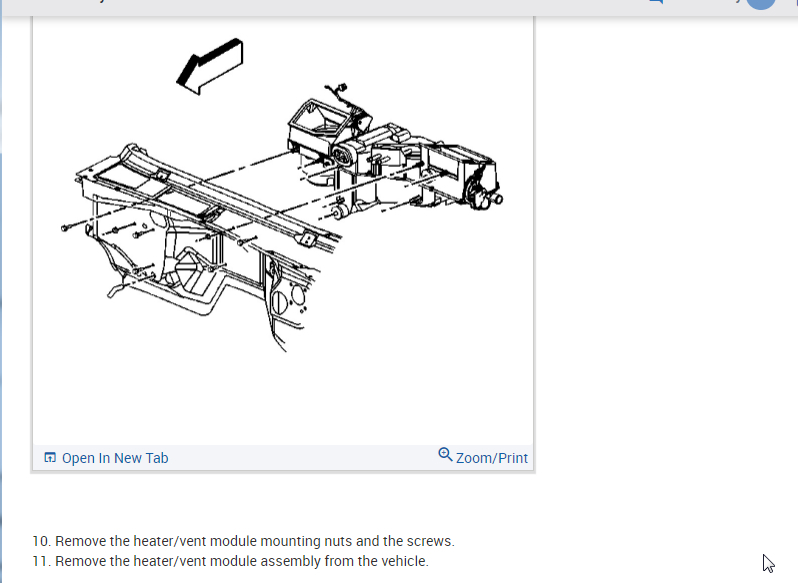 Open In New Tab

Zoom/Print

10. Remove the heater/vent module mounting nuts and the screws.
11. Remove the heater/vent module assembly from the vehicle.