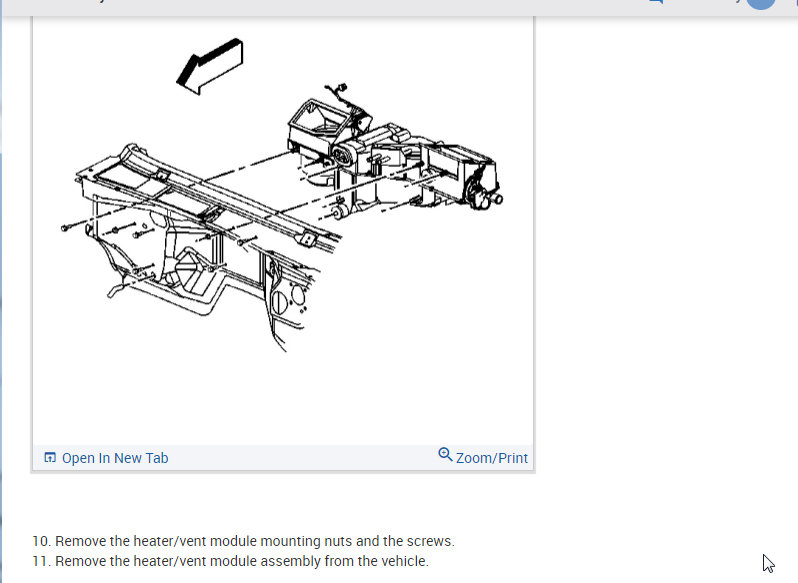 Open In New Tab

Zoom/Print

10. Remove the heater/vent module mounting nuts and the screws.
11. Remove the heater/vent module assembly from the vehicle.