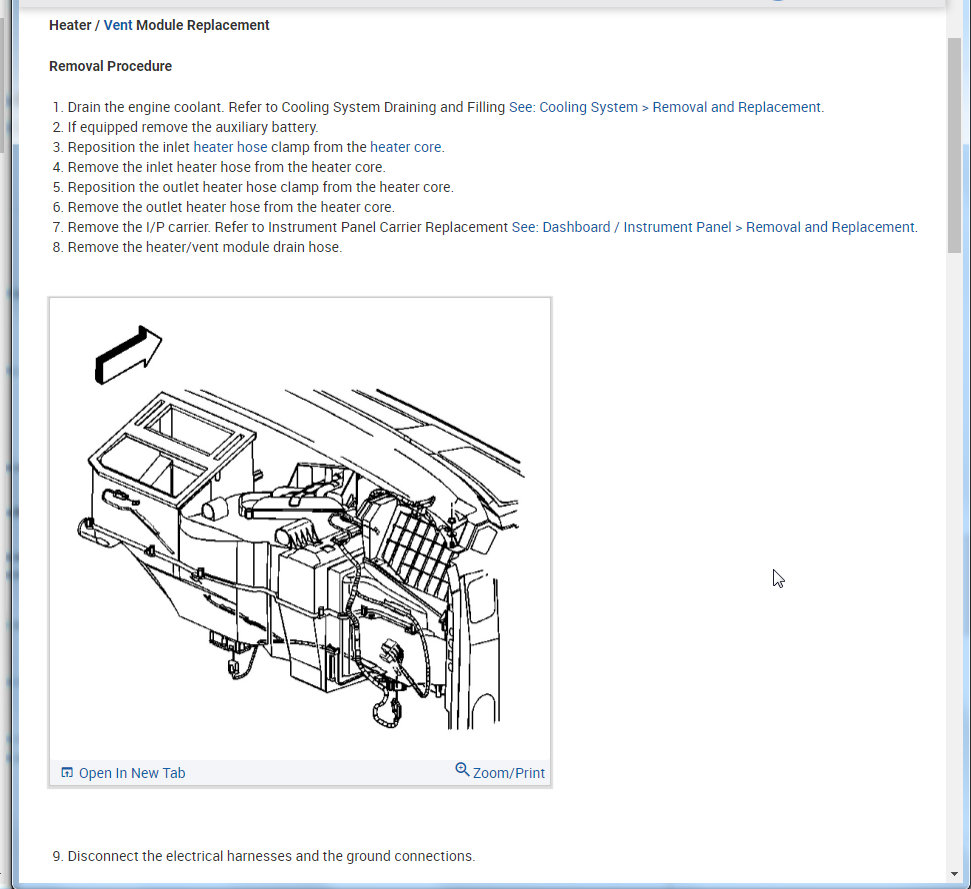 Heater / Vent Module Replacement

Removal Procedure

1. Drain the engine coolant. Refer to Cooling System Draining and Filling See: Cooling System > Removal and Replacement.
2. If equipped remove the auxiliary battery.
3. Reposition the inlet heater hose clamp from the heater core.
4. Remove the inlet heater hose from the heater core.
5. Reposition the outlet heater hose clamp from the heater core.
6. Remove the outlet heater hose from the heater core.
7. Remove the I/P carrier. Refer to Instrument Panel Carrier Replacement See: Dashboard / Instrument Panel > Removal and Replacement.
8. Remove the heater/vent module drain hose.

Open In New Tab

Zoom/Print

9. Disconnect the electrical harnesses and the ground connections.