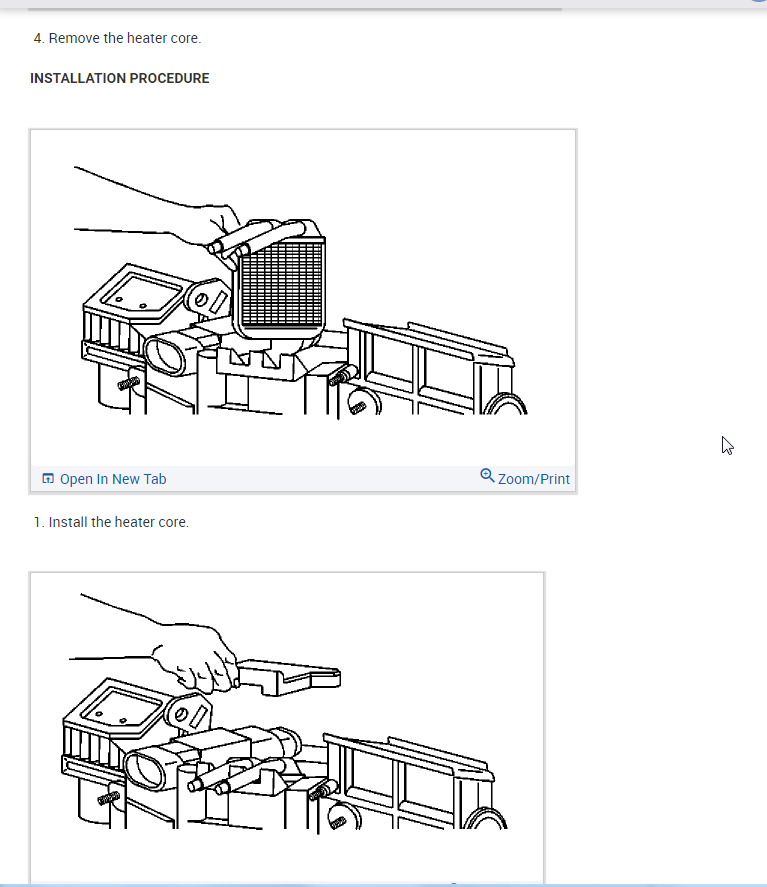 4. Remove the heater core.

INSTALLATION PROCEDURE

Open In New Tab

Zoom/Print

1. Install the heater core.